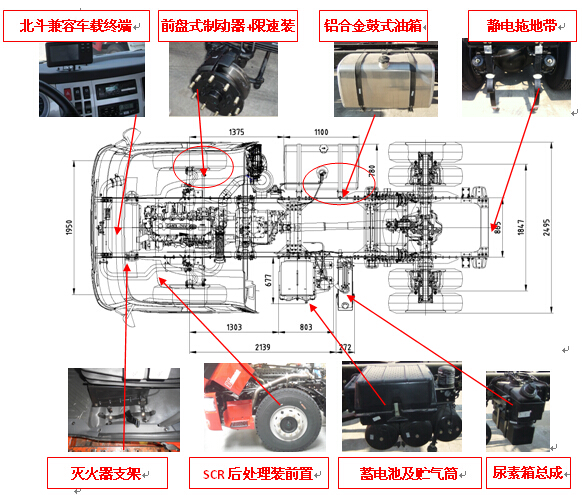 北斗兼容车载终端

前盘式制动器+限速装

铝合金鼓式油箱

静电拖地带

1375

1100

780

1950

885

1847

2495

677

1303

803

2139

272

灭火器支架

SCR 后处理装前置

蓄电池及贮气筒

尿素箱总成